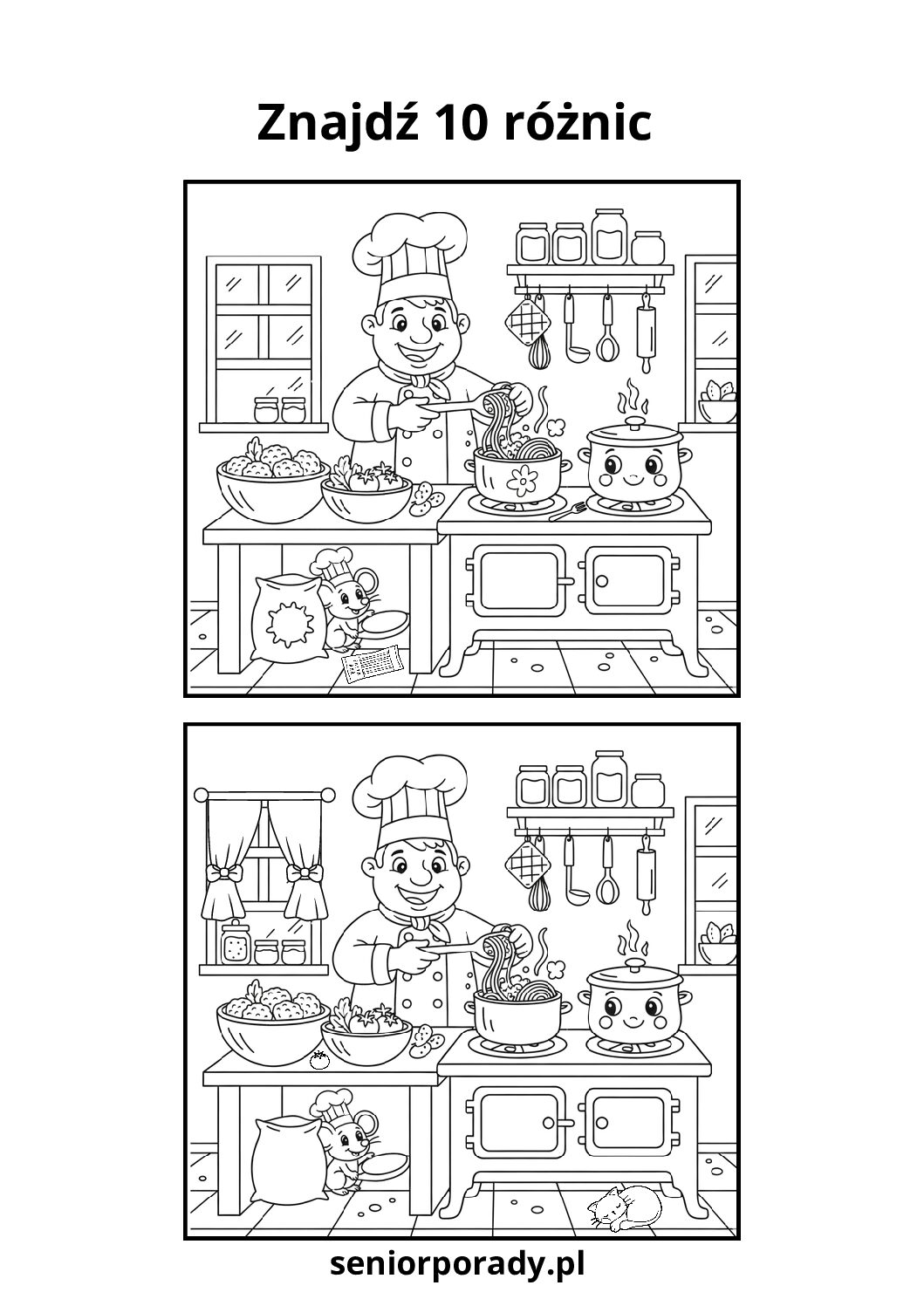 Znajdź 10 różnic

seniorporady.pl