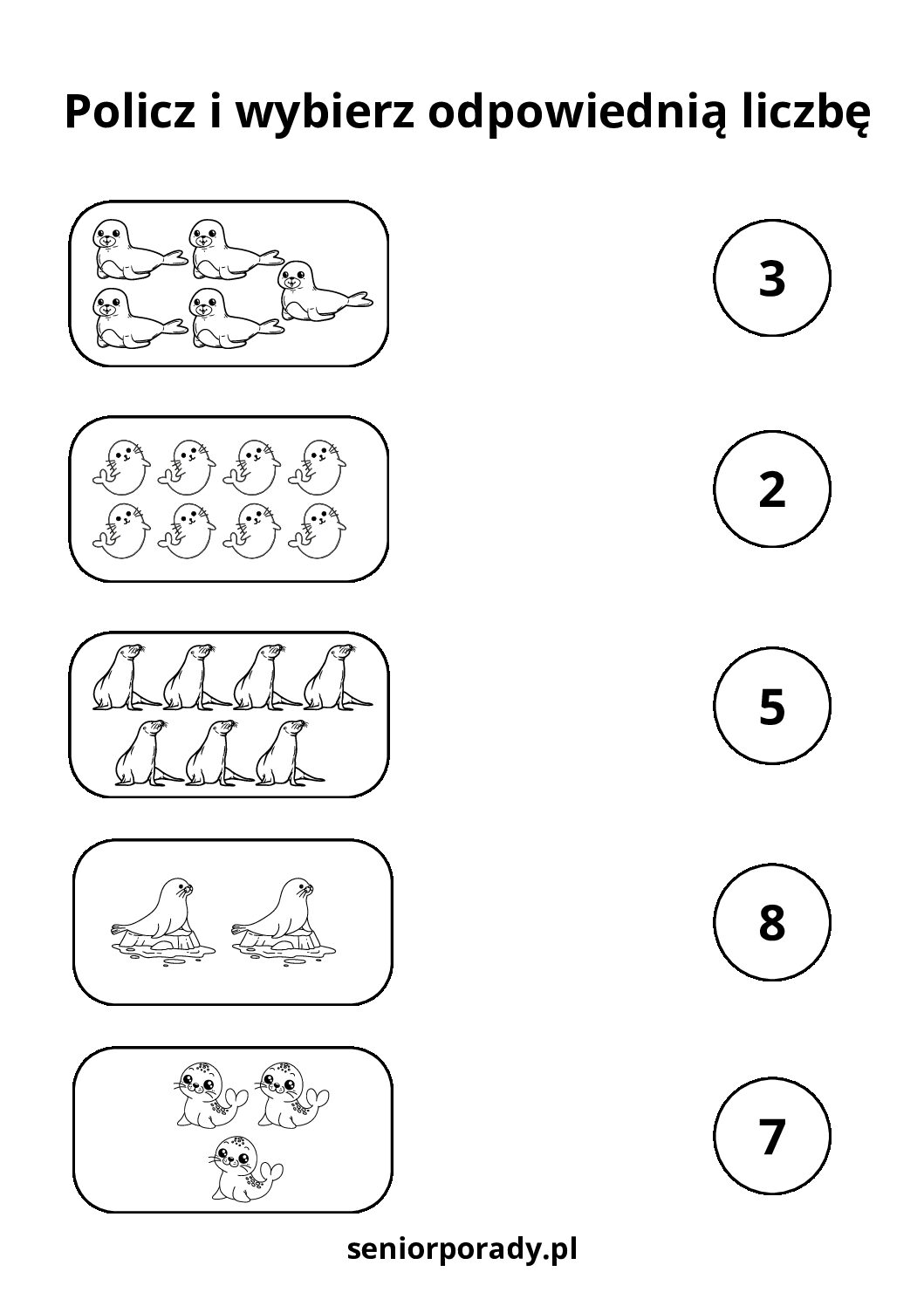 Policz i wybierz odpowiednią liczbę

3

2

5

8

7

seniorporady.pl