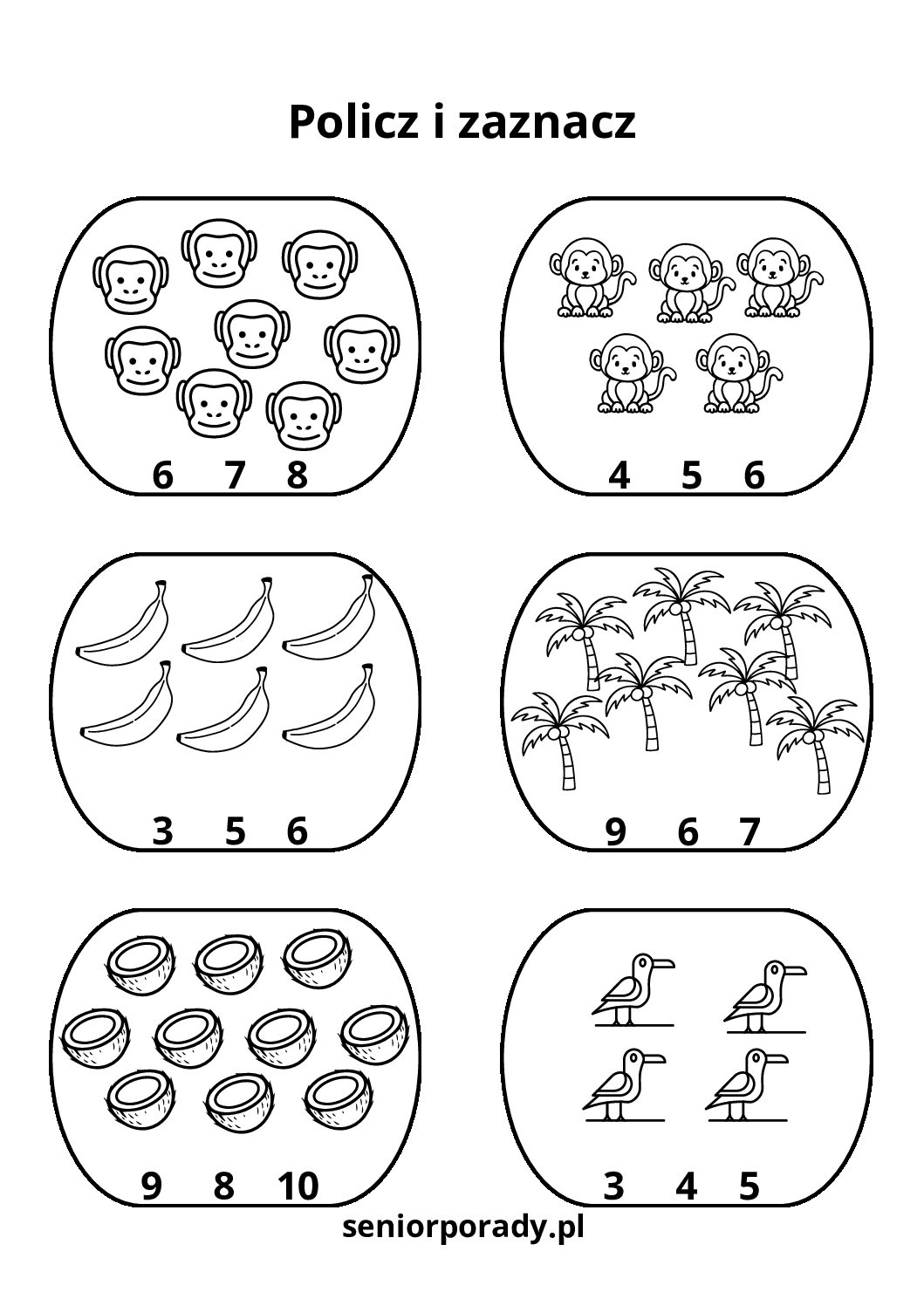 Policz i zaznacz

6 7 8

4 5 6

3 5 6

9 6 7

9 8 10

3 4 5

seniorporady.pl