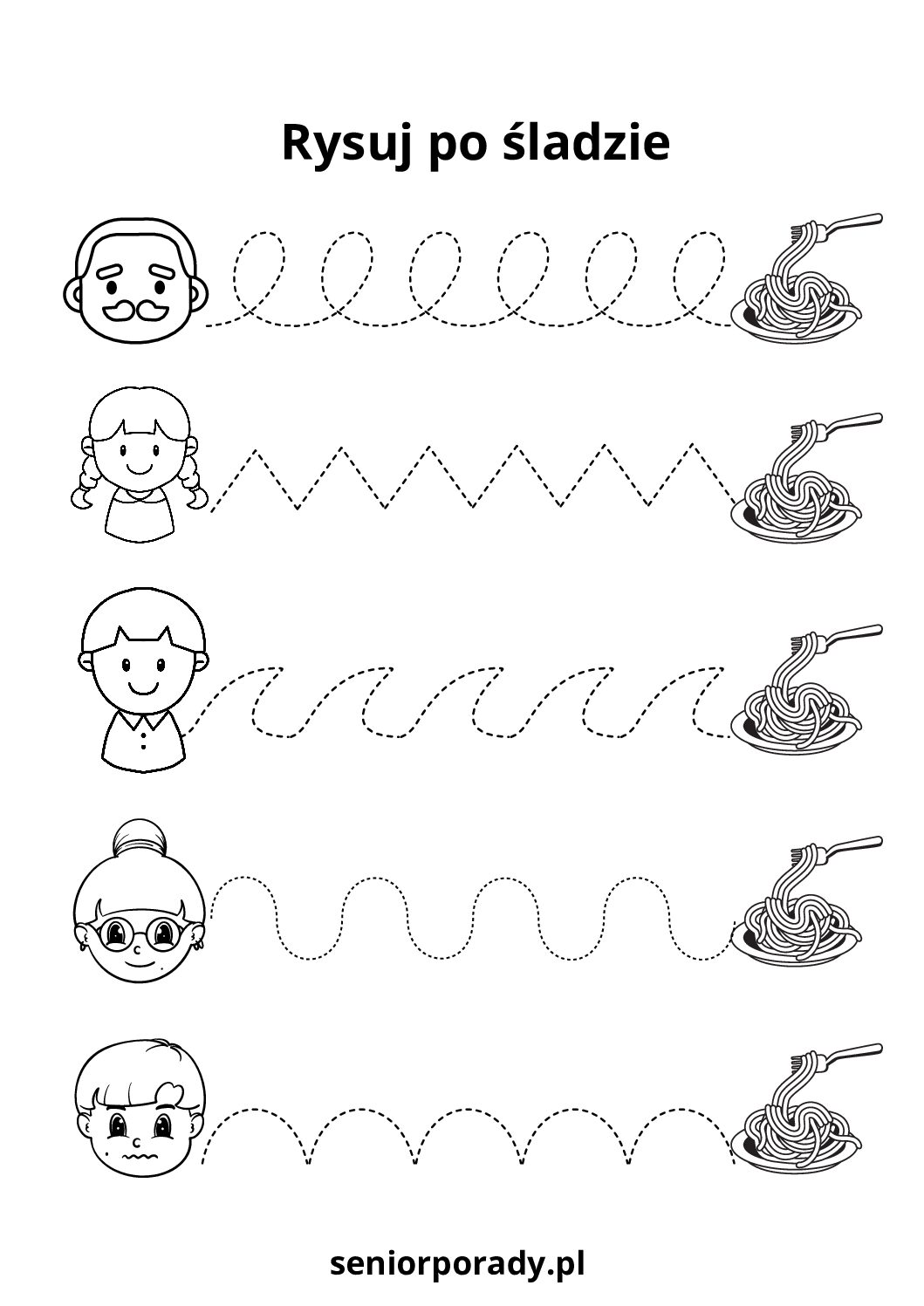 Rysuj po śladzie

seniorporady.pl